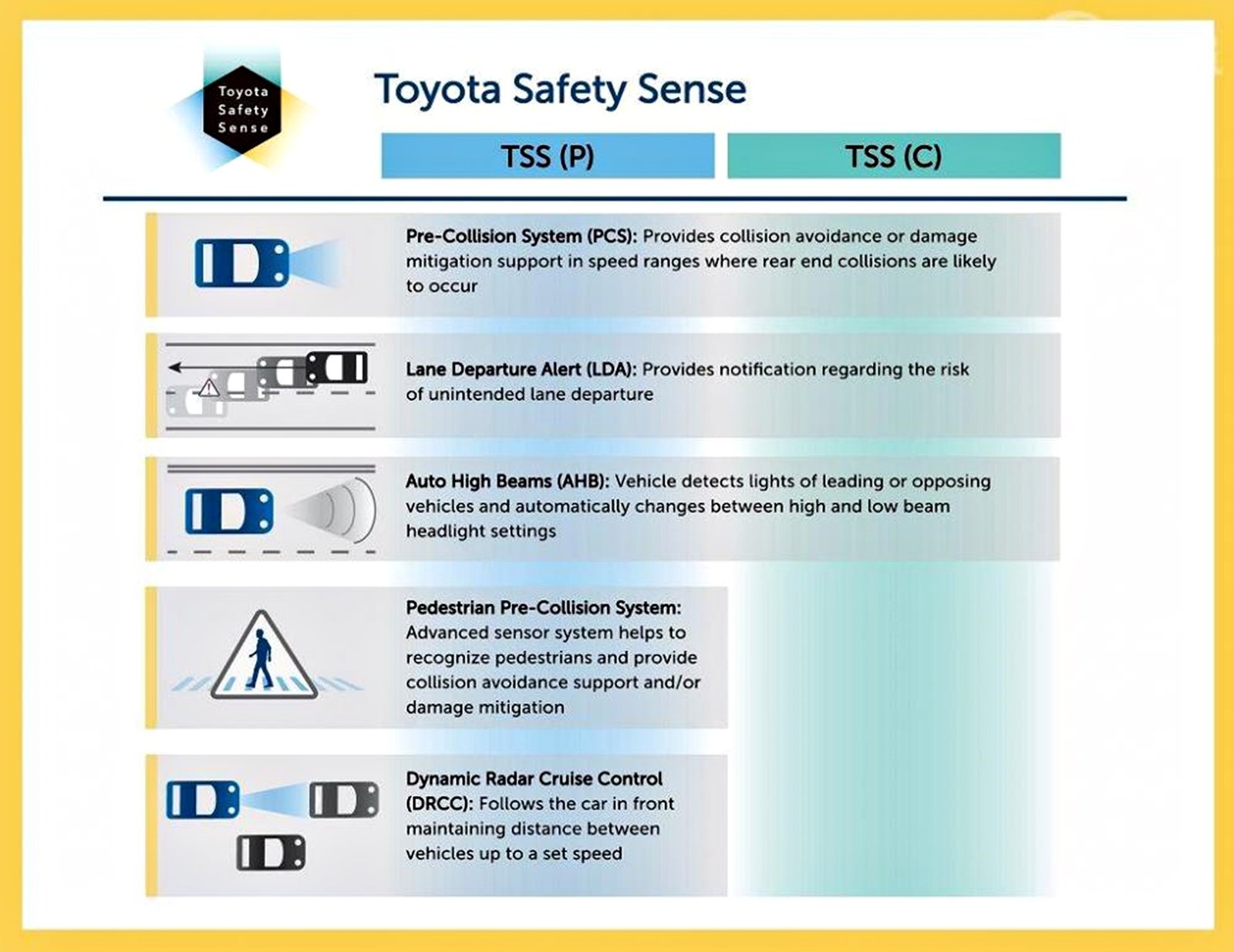 Toyota Safety Sense

Toyota Safety Sense

TSS (P)

TSS (C)

Pre-Collision System (PCS): Provides collision avoidance or damage mitigation support in speed ranges where rear end collisions are likely to occur

Lane Departure Alert (LDA): Provides notification regarding the risk of unintended lane departure

Auto High Beams (AHB): Vehicle detects lights of leading or opposing vehicles and automatically changes between high and low beam headlight settings

Pedestrian Pre-Collision System: Advanced sensor system helps to recognize pedestrians and provide collision avoidance support and/or damage mitigation

Dynamic Radar Cruise Control (DRCC): Follows the car in front maintaining distance between vehicles up to a set speed